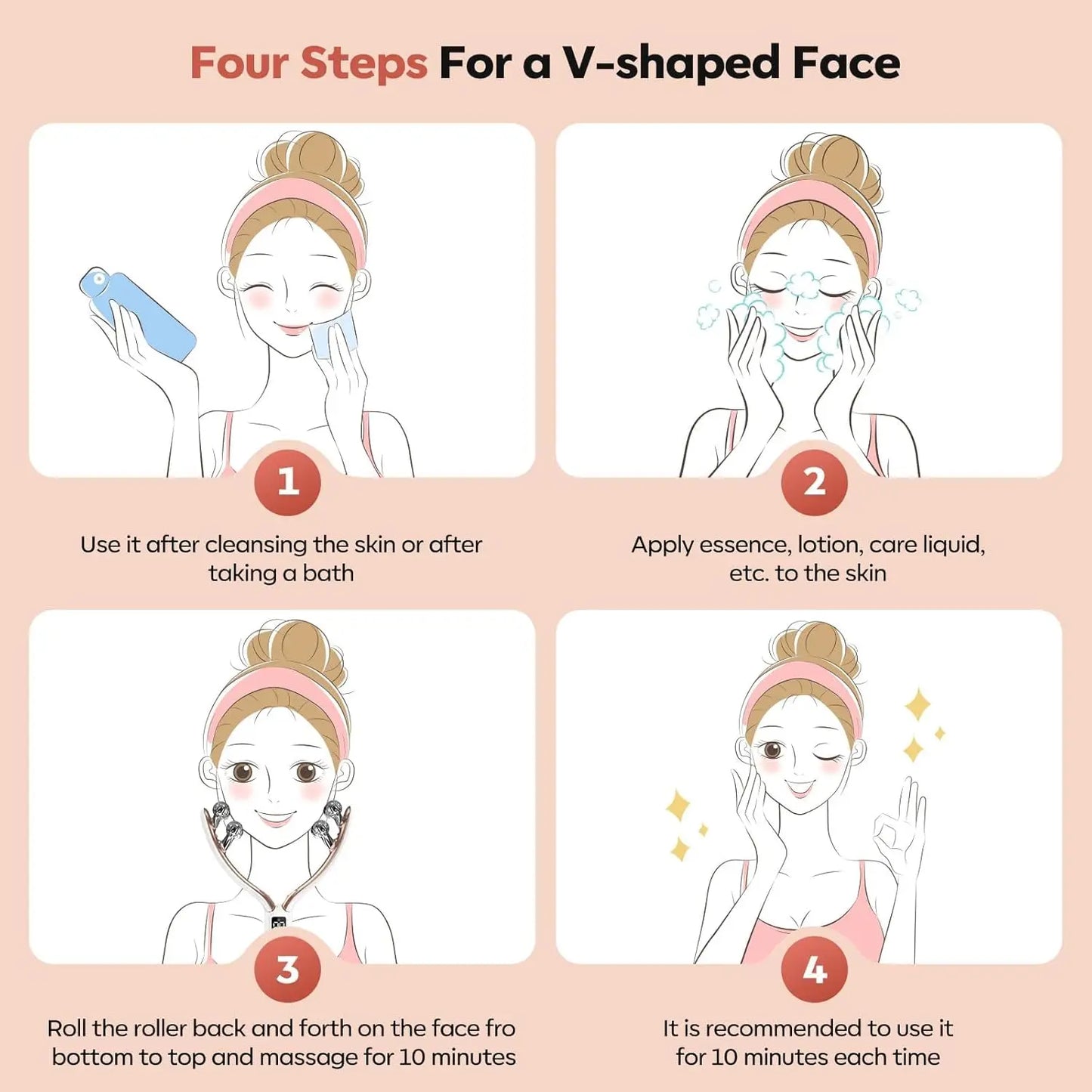 Four Steps For a V-shaped Face

1

Use it after cleansing the skin or after taking a bath

2

Apply essence, lotion, care liquid, etc. to the skin

3

Roll the roller back and forth on the face fro bottom to top and massage for 10 minutes

4

It is recommended to use it for 10 minutes each time