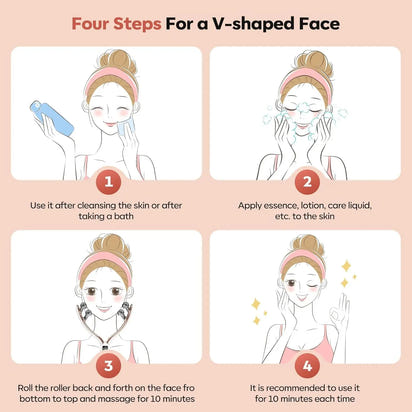 Four Steps For a V-shaped Face

1

Use it after cleansing the skin or after taking a bath

2

Apply essence, lotion, care liquid, etc. to the skin

3

Roll the roller back and forth on the face fro bottom to top and massage for 10 minutes

4

It is recommended to use it for 10 minutes each time